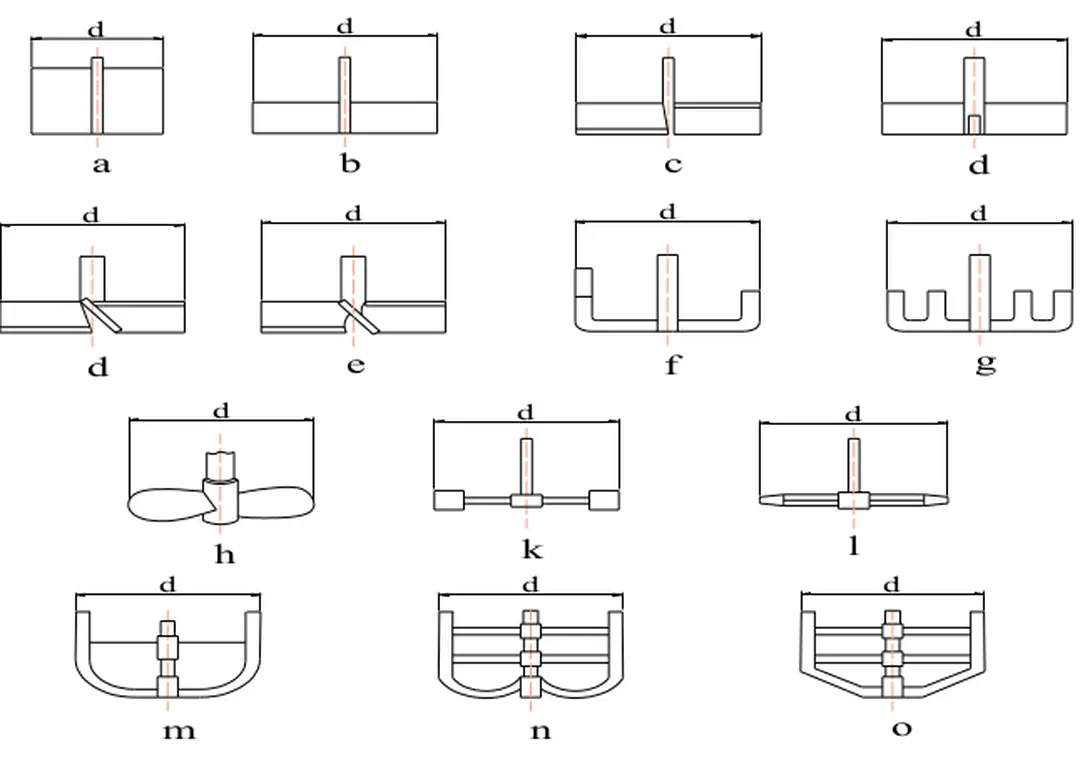 d
a

d
b

d
c

d
d

d
d

d
e

d
f

d
g

d
h

d
k

d
l

d
m

d
n

d
o