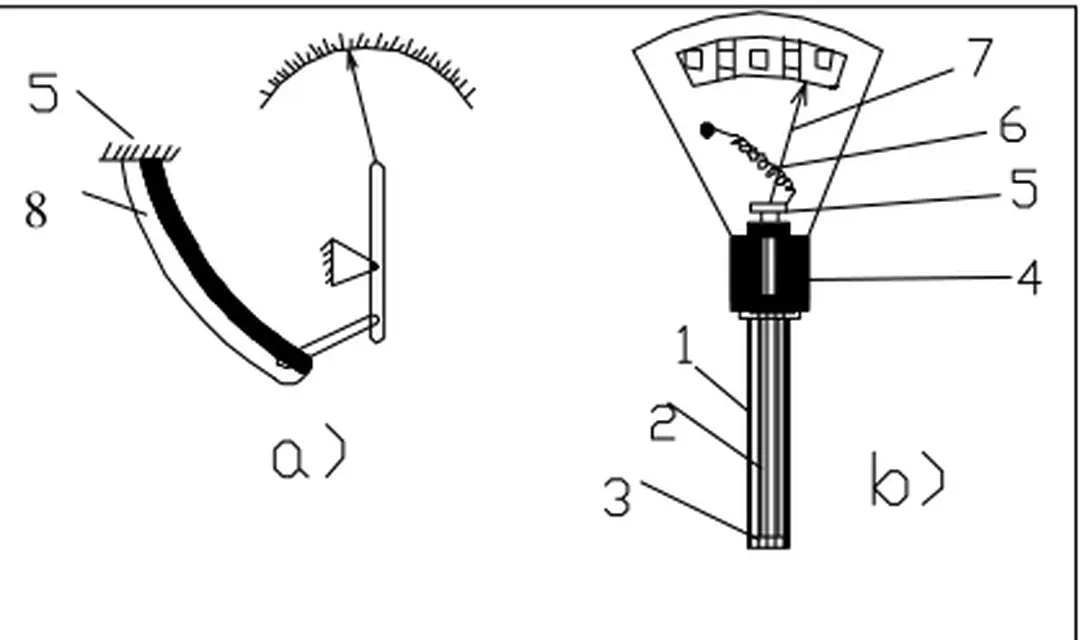 5
8
a)
7
6
5
4
1
2
3
b)